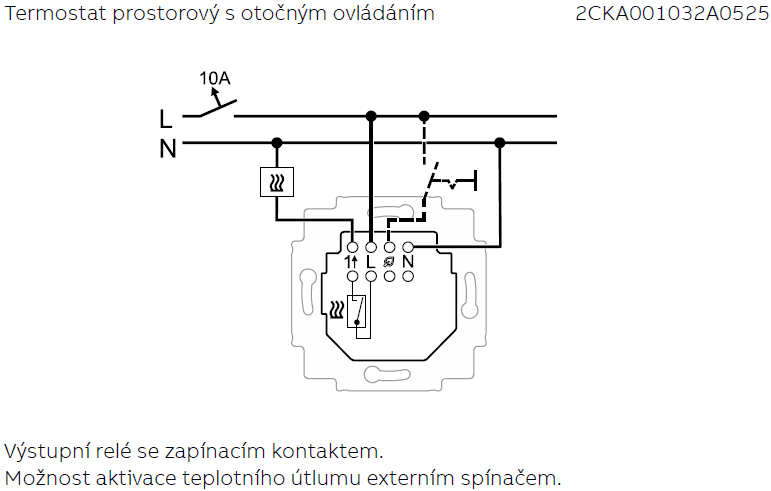 Termostat prostorový s otočným ovládáním

2CKA001032A0525

10A

L

N

1↑ L N

Výstupní relé se zapínacím kontaktem.
Možnost aktivace teplotního útlumu externím spínačem.