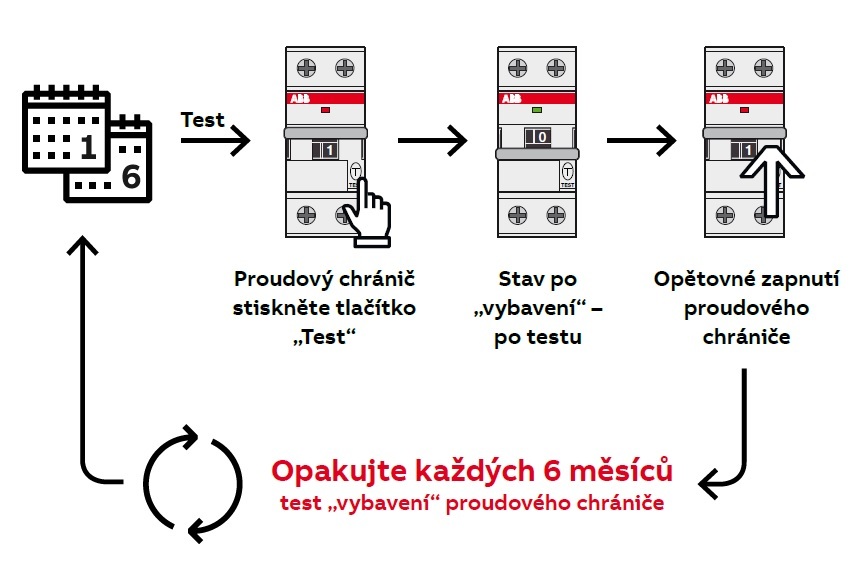 1
6

Test

ABB
1
T
TEST

ABB
0
T
TEST

ABB
1

Proudový chránič stiskněte tlačítko „Test“

Stav po „vybavení“ – po testu

Opětovné zapnutí proudového chrániče

Opakujte každých 6 měsíců
test „vybavení“ proudového chrániče